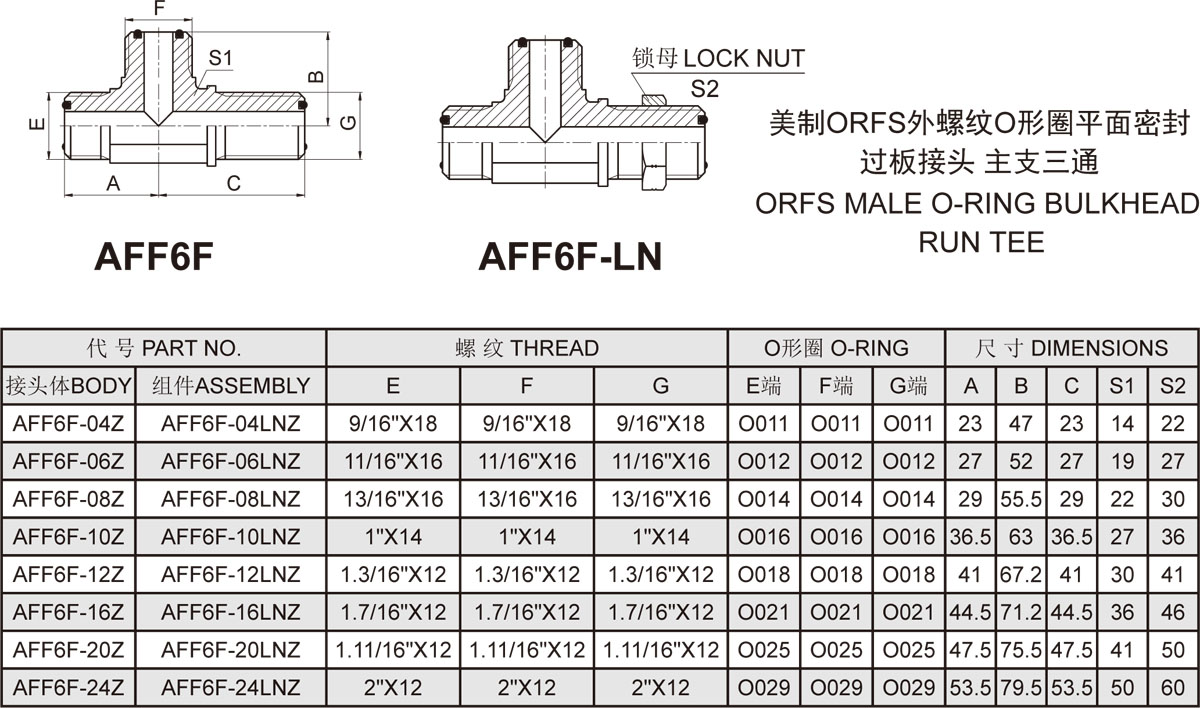 F

S1

B

E

G

A

C

AFF6F

锁母 LOCK NUT

S2

AFF6F-LN

美制ORFS外螺纹O形圈平面密封
过板接头 主支三通
ORFS MALE O-RING BULKHEAD
RUN TEE

| 代 号 PART NO. | | 螺 纹 THREAD | | | O形圈 O-RING | | | 尺 寸 DIMENSIONS | | | | |
|---|---|---|---|---|---|---|---|---|---|---|---|---|
| 接头体BODY | 组件ASSEMBLY | E | F | G | E端 | F端 | G端 | A | B | C | S1 | S2 |
| AFF6F-04Z | AFF6F-04LNZ | 9/16"X18 | 9/16"X18 | 9/16"X18 | O011 | O011 | O011 | 23 | 47 | 23 | 14 | 22 |
| AFF6F-06Z | AFF6F-06LNZ | 11/16"X16 | 11/16"X16 | 11/16"X16 | O012 | O012 | O012 | 27 | 52 | 27 | 19 | 27 |
| AFF6F-08Z | AFF6F-08LNZ | 13/16"X16 | 13/16"X16 | 13/16"X16 | O014 | O014 | O014 | 29 | 55.5 | 29 | 22 | 30 |
| AFF6F-10Z | AFF6F-10LNZ | 1"X14 | 1"X14 | 1"X14 | O016 | O016 | O016 | 36.5 | 63 | 36.5 | 27 | 36 |
| AFF6F-12Z | AFF6F-12LNZ | 1.3/16"X12 | 1.3/16"X12 | 1.3/16"X12 | O018 | O018 | O018 | 41 | 67.2 | 41 | 30 | 41 |
| AFF6F-16Z | AFF6F-16LNZ | 1.7/16"X12 | 1.7/16"X12 | 1.7/16"X12 | O021 | O021 | O021 | 44.5 | 71.2 | 44.5 | 36 | 46 |
| AFF6F-20Z | AFF6F-20LNZ | 1.11/16"X12 | 1.11/16"X12 | 1.11/16"X12 | O025 | O025 | O025 | 47.5 | 75.5 | 47.5 | 41 | 50 |
| AFF6F-24Z | AFF6F-24LNZ | 2"X12 | 2"X12 | 2"X12 | O029 | O029 | O029 | 53.5 | 79.5 | 53.5 | 50 | 60 |